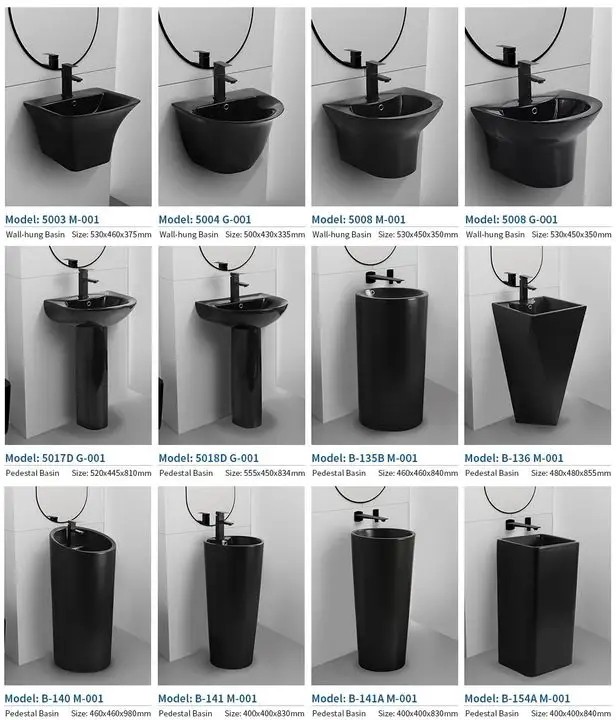 Model: 5003 M-001
Wall-hung Basin Size: 530x460x375mm

Model: 5004 G-001
Wall-hung Basin Size: 500x430x335mm

Model: 5008 M-001
Wall-hung Basin Size: 530x450x350mm

Model: 5008 G-001
Wall-hung Basin Size: 530x450x350mm

Model: 5017D G-001
Pedestal Basin Size: 520x445x810mm

Model: 5018D G-001
Pedestal Basin Size: 555x450x834mm

Model: B-135B M-001
Pedestal Basin Size: 460x460x840mm

Model: B-136 M-001
Pedestal Basin Size: 480x480x855mm

Model: B-140 M-001
Pedestal Basin Size: 460x460x980mm

Model: B-141 M-001
Pedestal Basin Size: 400x400x830mm

Model: B-141A M-001
Pedestal Basin Size: 400x400x830mm

Model: B-154A M-001
Pedestal Basin Size: 400x400x840mm